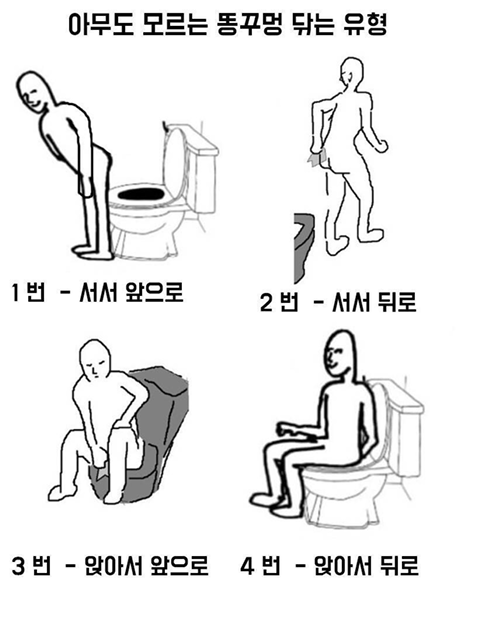 아무도 모르는 똥꾸멍 닦는 유형

1 번 - 서서 앞으로

2 번 - 서서 뒤로

3 번 - 앉아서 앞으로

4 번 - 앉아서 뒤로