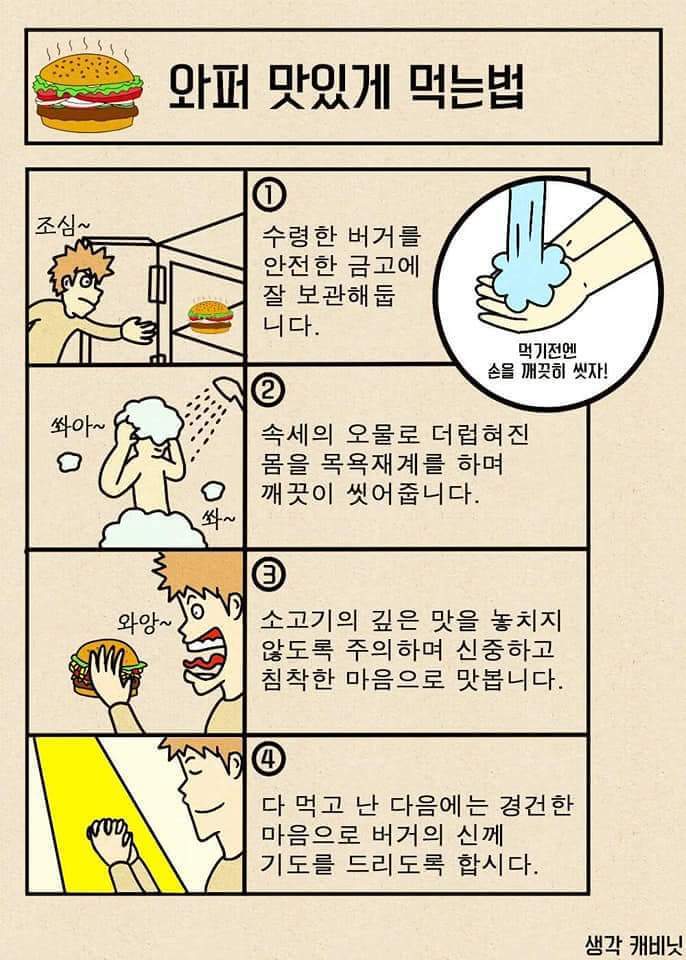 와퍼 맛있게 먹는법

조심~

①
수령한 버거를 안전한 금고에 잘 보관해둡니다.

먹기전엔 손을 깨끗히 씻자!

쏴아~

쏴~

②
속세의 오물로 더럽혀진 몸을 목욕재계를 하며 깨끗이 씻어줍니다.

와앙~

③
소고기의 깊은 맛을 놓치지 않도록 주의하며 신중하고 침착한 마음으로 맛봅니다.

④
다 먹고 난 다음에는 경건한 마음으로 버거의 신께 기도를 드리도록 합시다.

생각 캐비닛