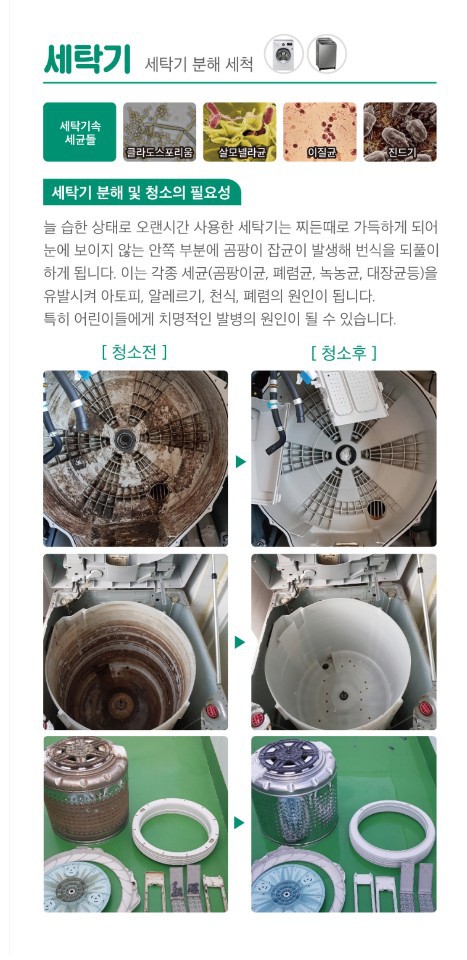 세탁기 세탁기 분해 세척

세탁기속 세균들

클라도스포리움

살모넬라균

이질균

진드기

세탁기 분해 및 청소의 필요성

늘 습한 상태로 오랜시간 사용한 세탁기는 찌든때로 가득하게 되어 눈에 보이지 않는 안쪽 부분에 곰팡이 잡균이 발생해 번식을 되풀이 하게 됩니다. 이는 각종 세균(곰팡이균, 폐렴균, 녹농균, 대장균등)을 유발시켜 아토피, 알레르기, 천식, 폐렴의 원인이 됩니다.
특히 어린이들에게 치명적인 발병의 원인이 될 수 있습니다.

[ 청소전 ]

[ 청소후 ]