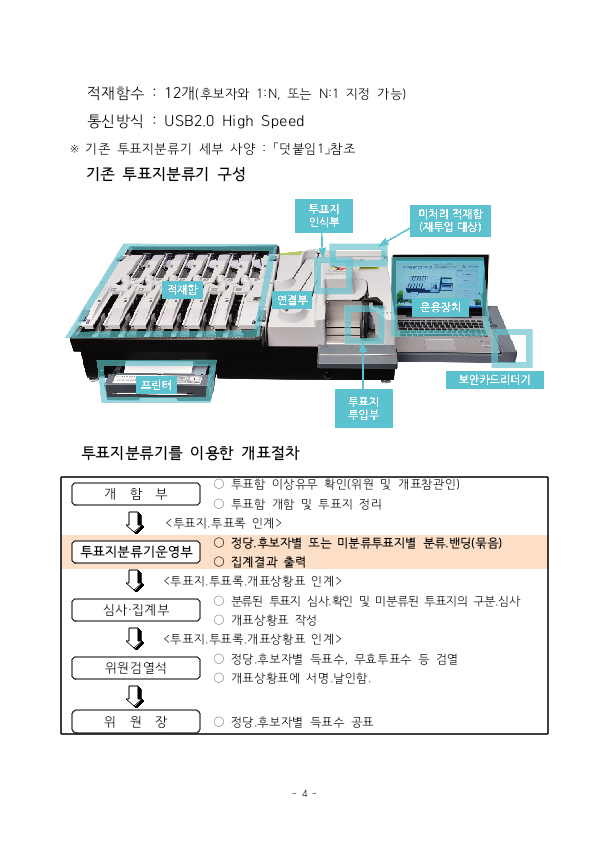 적재함수 : 12개(후보자와 1:N, 또는 N:1 지정 가능)

통신방식 : USB2.0 High Speed

※ 기존 투표지분류기 세부 사양 : 「덧붙임1」참조

기존 투표지분류기 구성

투표지 인식부

미처리 적재함 (재투입 대상)

적재함

연결부

운용장치

프린터

보안카드리더기

투표지 투입부

투표지분류기를 이용한 개표절차

개 함 부

○ 투표함 이상유무 확인(위원 및 개표참관인)
○ 투표함 개함 및 투표지 정리

<투표지.투표록 인계>

투표지분류기운영부

○ 정당.후보자별 또는 미분류투표지별 분류.밴딩(묶음)
○ 집계결과 출력

<투표지.투표록.개표상황표 인계>

심사·집계부

○ 분류된 투표지 심사.확인 및 미분류된 투표지의 구분.심사
○ 개표상황표 작성

<투표지.투표록.개표상황표 인계>

위원검열석

○ 정당.후보자별 득표수, 무효투표수 등 검열
○ 개표상황표에 서명.날인함.

위 원 장

○ 정당.후보자별 득표수 공표

- 4 -