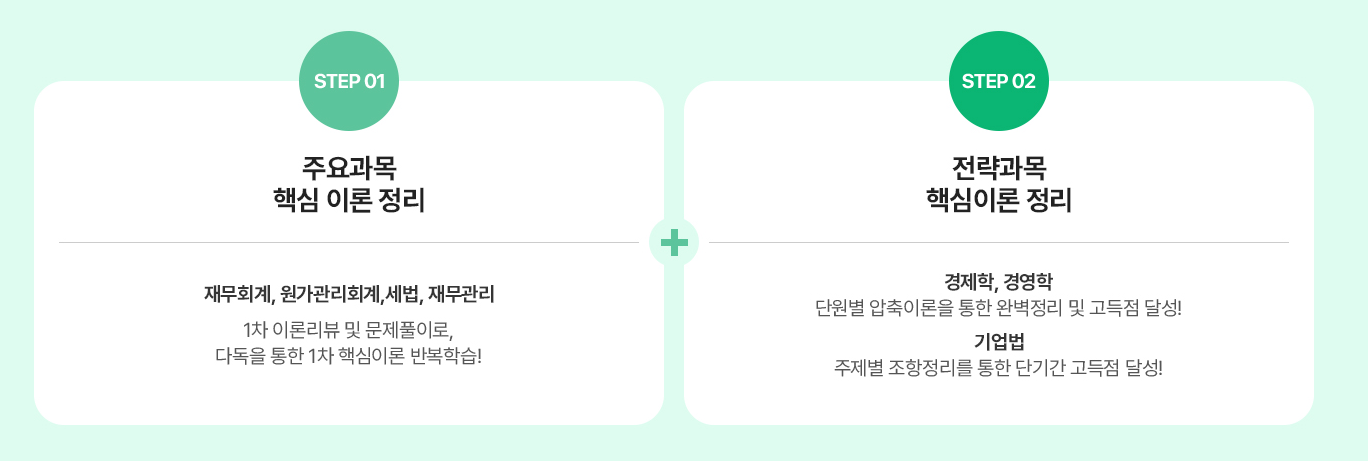 STEP 01

주요과목
핵심 이론 정리

재무회계, 원가관리회계,세법, 재무관리

1차 이론리뷰 및 문제풀이로,
다독을 통한 1차 핵심이론 반복학습!

STEP 02

전략과목
핵심이론 정리

경제학, 경영학
단원별 압축이론을 통한 완벽정리 및 고득점 달성!

기업법
주제별 조항정리를 통한 단기간 고득점 달성!