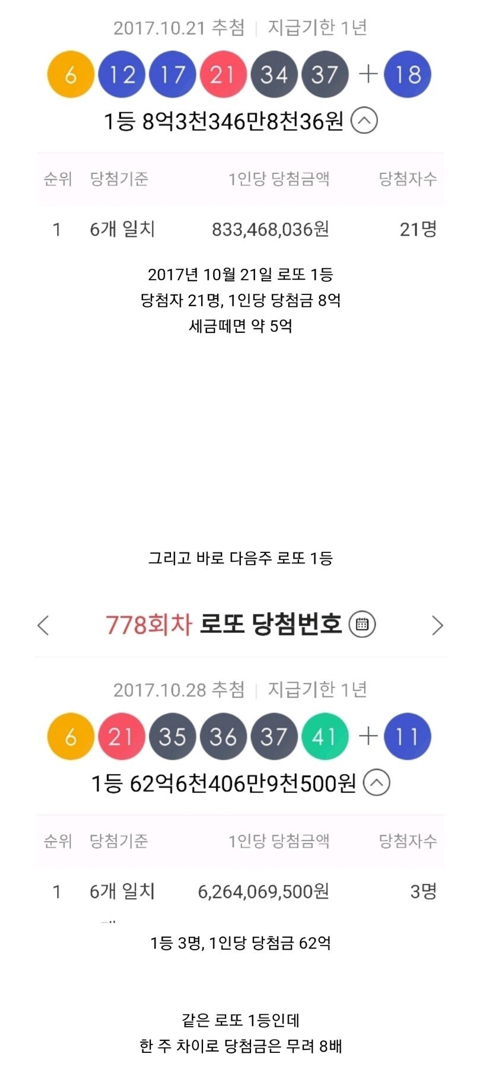 2017.10.21 추첨 | 지급기한 1년

6 12 17 21 34 37 + 18

1등 8억3천346만8천36원

| 순위 | 당첨기준 | 1인당 당첨금액 | 당첨자수 |
|---|---|---|---|
| 1 | 6개 일치 | 833,468,036원 | 21명 |

2017년 10월 21일 로또 1등
당첨자 21명, 1인당 당첨금 8억
세금떼면 약 5억

그리고 바로 다음주 로또 1등

778회차 로또 당첨번호

2017.10.28 추첨 | 지급기한 1년

6 21 35 36 37 41 + 11

1등 62억6천406만9천500원

| 순위 | 당첨기준 | 1인당 당첨금액 | 당첨자수 |
|---|---|---|---|
| 1 | 6개 일치 | 6,264,069,500원 | 3명 |

1등 3명, 1인당 당첨금 62억

같은 로또 1등인데
한 주 차이로 당첨금은 무려 8배