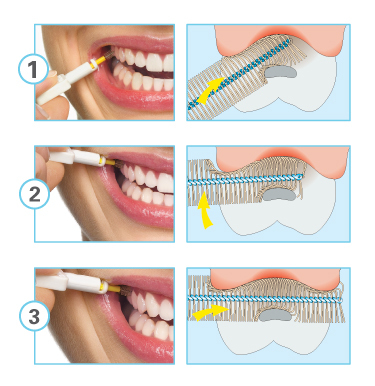 1

2

3