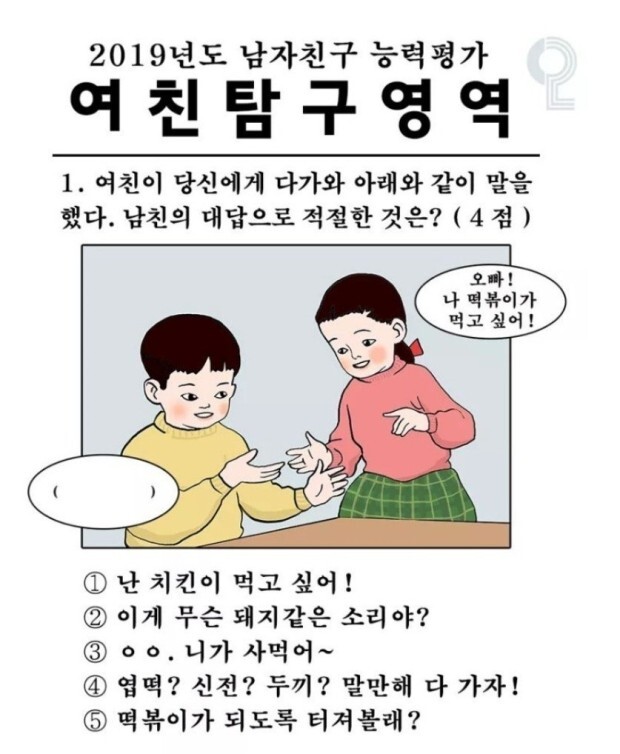 2019년도 남자친구 능력평가
여친탐구영역

1. 여친이 당신에게 다가와 아래와 같이 말을 했다. 남친의 대답으로 적절한 것은? ( 4 점 )

오빠! 나 떡볶이가 먹고 싶어!

(        )

① 난 치킨이 먹고 싶어!
② 이게 무슨 돼지같은 소리야?
③ ㅇㅇ. 니가 사먹어~
④ 엽떡? 신전? 두끼? 말만해 다 가자!
⑤ 떡볶이가 되도록 터져볼래?