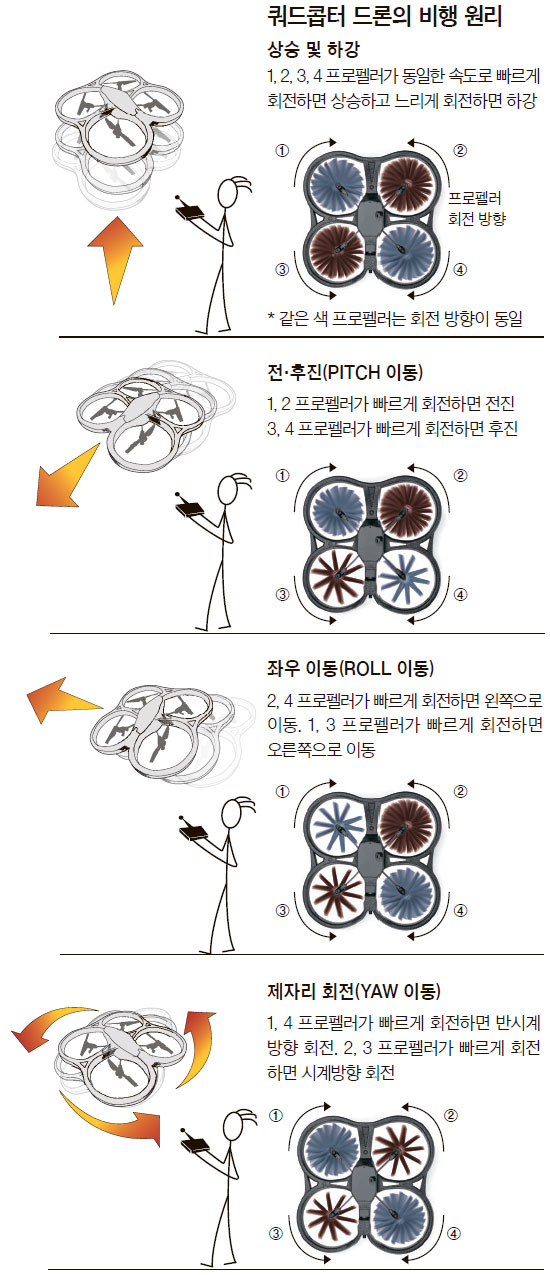 쿼드콥터 드론의 비행 원리

상승 및 하강

1, 2, 3, 4 프로펠러가 동일한 속도로 빠르게 회전하면 상승하고 느리게 회전하면 하강

①
②
프로펠러 회전 방향
③
④

* 같은 색 프로펠러는 회전 방향이 동일

전·후진(PITCH 이동)

1, 2 프로펠러가 빠르게 회전하면 전진
3, 4 프로펠러가 빠르게 회전하면 후진

①
②
③
④

좌우 이동(ROLL 이동)

2, 4 프로펠러가 빠르게 회전하면 왼쪽으로 이동. 1, 3 프로펠러가 빠르게 회전하면 오른쪽으로 이동

①
②
③
④

제자리 회전(YAW 이동)

1, 4 프로펠러가 빠르게 회전하면 반시계 방향 회전. 2, 3 프로펠러가 빠르게 회전하면 시계방향 회전

①
②
③
④