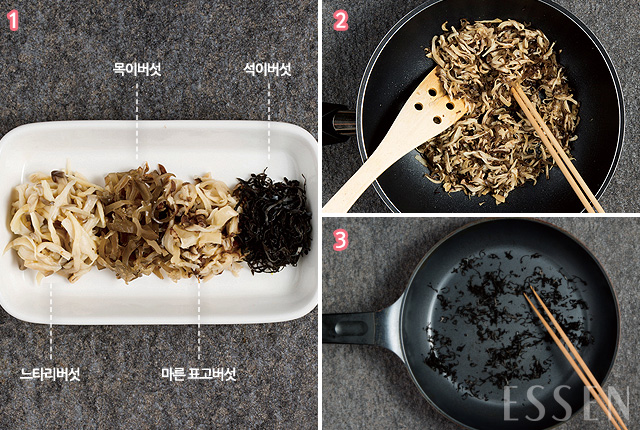 1

목이버섯

석이버섯

느타리버섯

마른 표고버섯

2

3

ESSEN