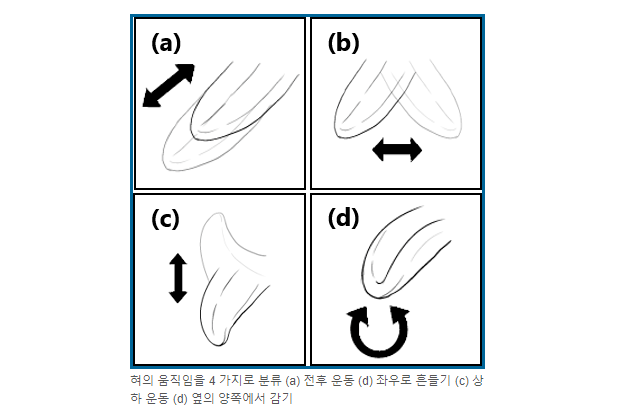 (a)

(b)

(c)

(d)

혀의 움직임을 4 가지로 분류 (a) 전후 운동 (d) 좌우로 흔들기 (c) 상하 운동 (d) 옆의 양쪽에서 감기