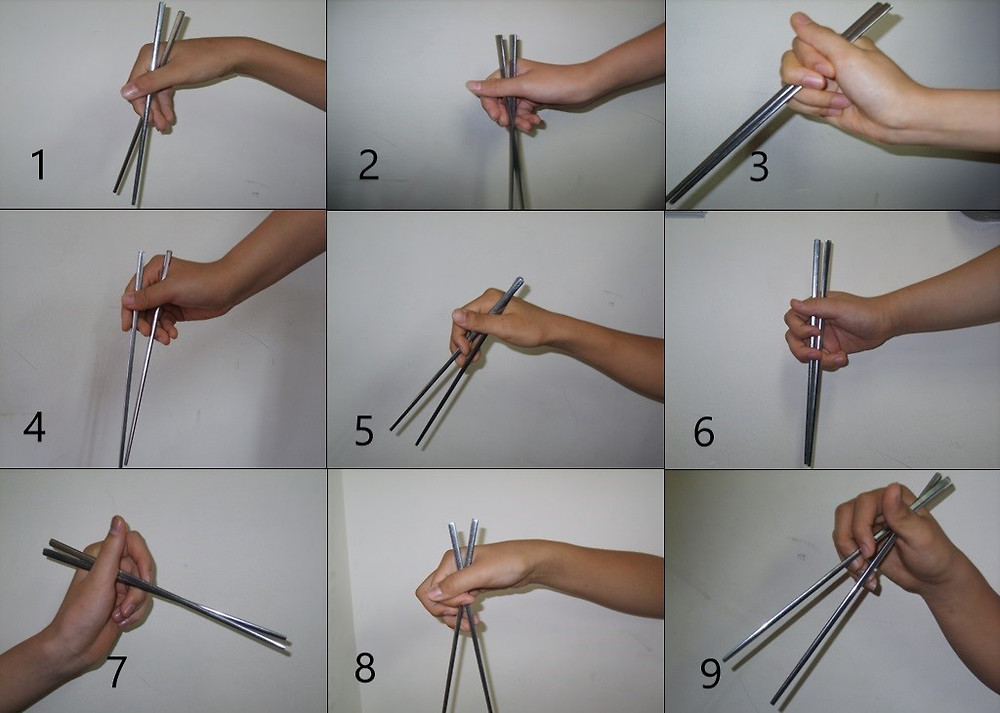 1
2
3
4
5
6
7
8
9