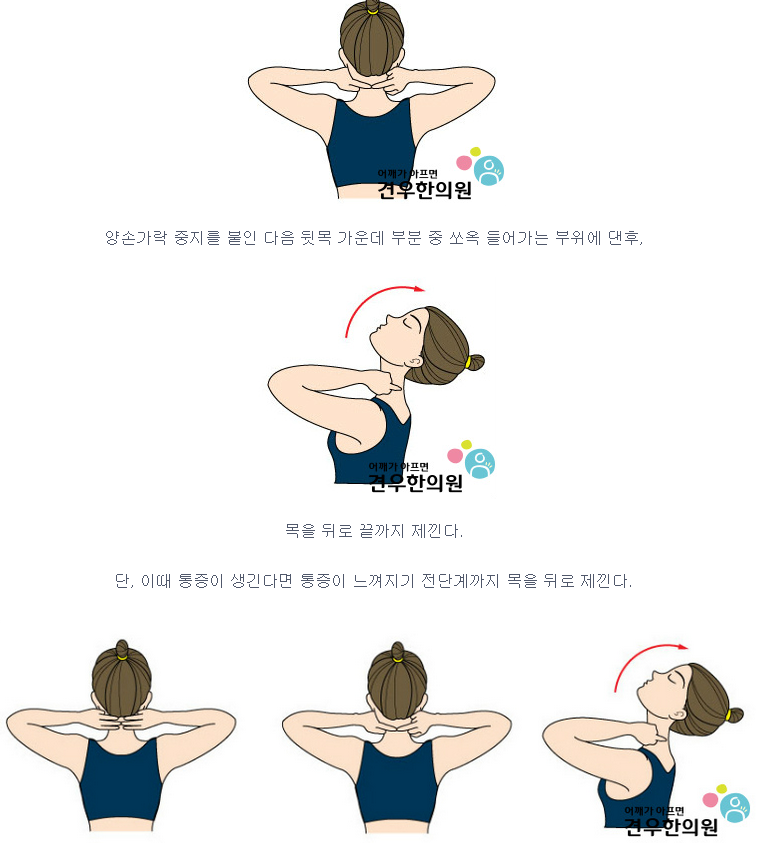 어깨가 아프면
견우한의원

양손가락 중지를 붙인 다음 뒷목 가운데 부분 중 쏘옥 들어가는 부위에 댄후,

어깨가 아프면
견우한의원

목을 뒤로 끝까지 제낀다.

단, 이때 통증이 생긴다면 통증이 느껴지기 전단계까지 목을 뒤로 제낀다.

어깨가 아프면
견우한의원