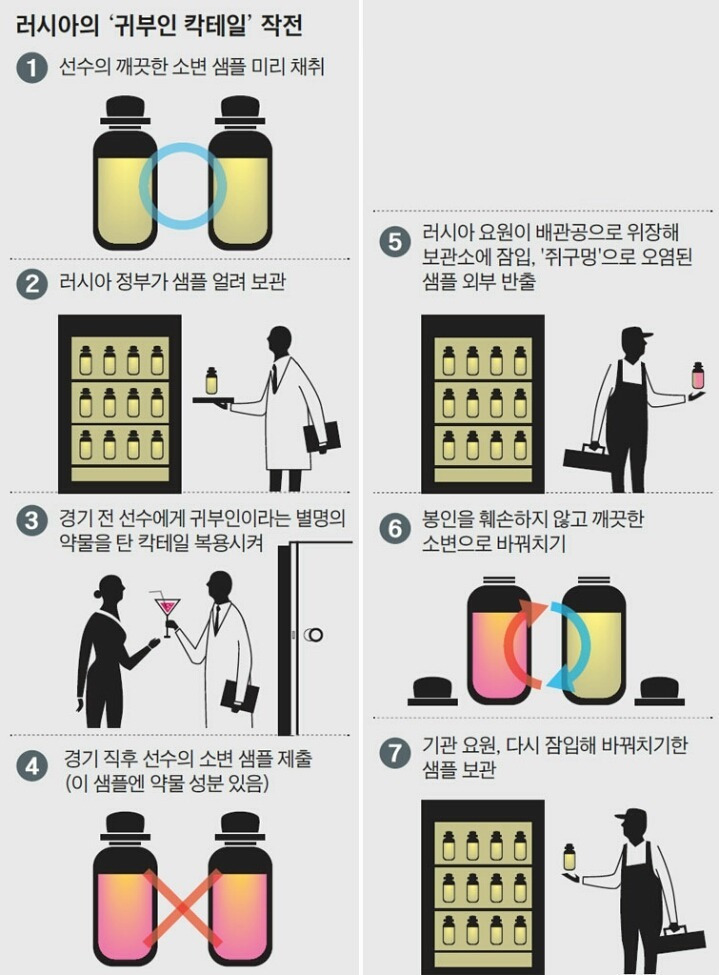 러시아의 '귀부인 칵테일' 작전

1 선수의 깨끗한 소변 샘플 미리 채취

2 러시아 정부가 샘플 얼려 보관

3 경기 전 선수에게 귀부인이라는 별명의 약물을 탄 칵테일 복용시켜

4 경기 직후 선수의 소변 샘플 제출 (이 샘플엔 약물 성분 있음)

5 러시아 요원이 배관공으로 위장해 보관소에 잠입, '쥐구멍'으로 오염된 샘플 외부 반출

6 봉인을 훼손하지 않고 깨끗한 소변으로 바꿔치기

7 기관 요원, 다시 잠입해 바꿔치기한 샘플 보관