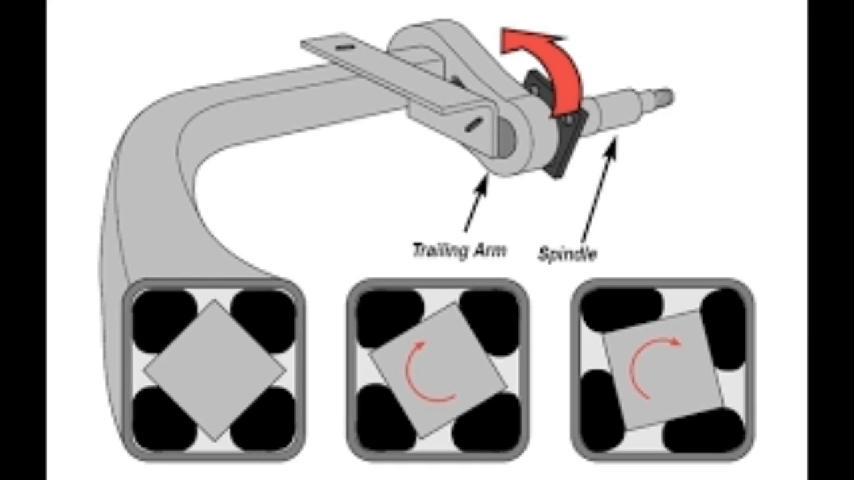 Trailing Arm
Spindle