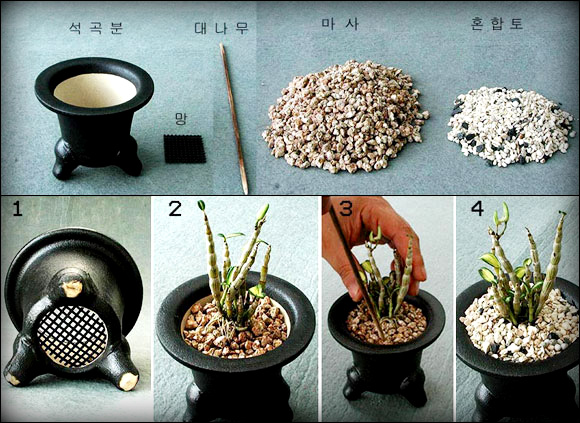 석곡분 대나무 마사 혼합토

망

1 2 3 4