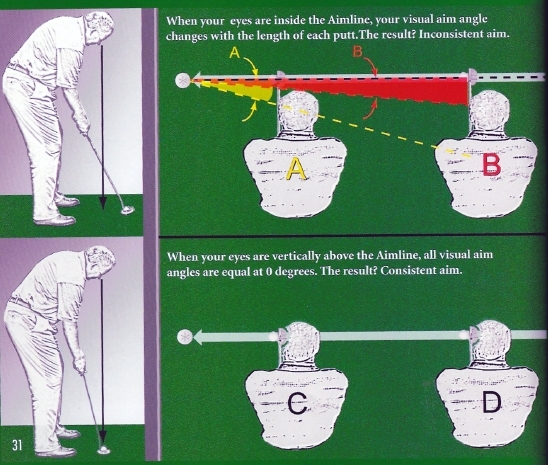 When your eyes are inside the Aimline, your visual aim angle changes with the length of each putt.The result? Inconsistent aim.

A

B

A

B

When your eyes are vertically above the Aimline, all visual aim angles are equal at 0 degrees. The result? Consistent aim.

C

D

31