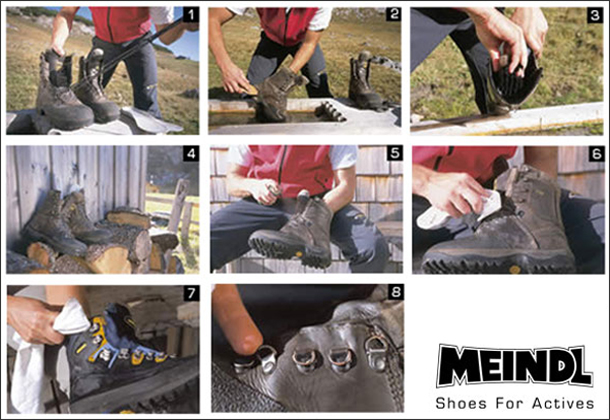 1

2

3

4

5

6

7

8

MEINDL
Shoes For Actives