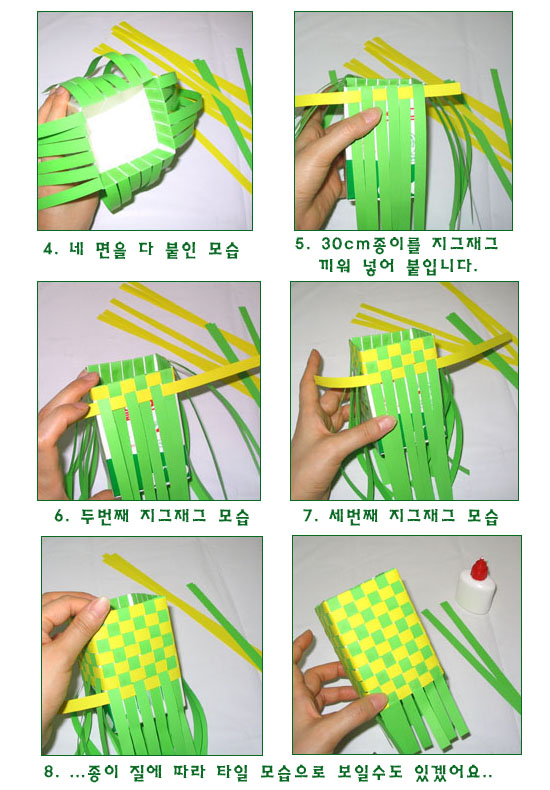 4. 네 면을 다 붙인 모습

5. 30cm종이를 지그재그 끼워 넣어 붙입니다.

6. 두번째 지그재그 모습

7. 세번째 지그재그 모습

8. ...종이 질에 따라 타일 모습으로 보일수도 있겠어요..