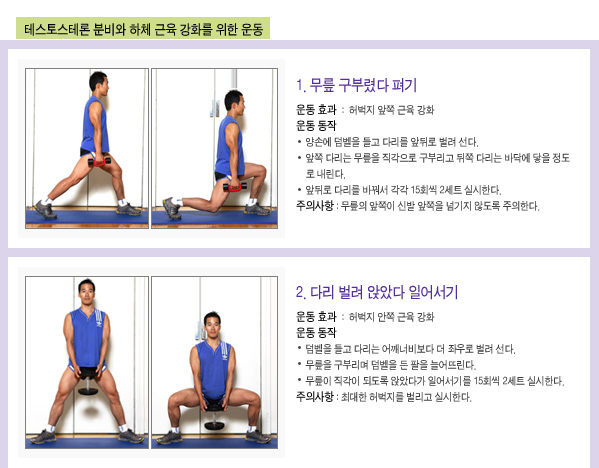 테스토스테론 분비와 하체 근육 강화를 위한 운동

1. 무릎 구부렸다 펴기

운동 효과 : 허벅지 앞쪽 근육 강화
운동 동작
• 양손에 덤벨을 들고 다리를 앞뒤로 벌려 선다.
• 앞쪽 다리는 무릎을 직각으로 구부리고 뒤쪽 다리는 바닥에 닿을 정도로 내린다.
• 앞뒤로 다리를 바꿔서 각각 15회씩 2세트 실시한다.
주의사항 : 무릎의 앞쪽이 신발 앞쪽을 넘기지 않도록 주의한다.

2. 다리 벌려 앉았다 일어서기

운동 효과 : 허벅지 안쪽 근육 강화
운동 동작
• 덤벨을 들고 다리는 어깨너비보다 더 좌우로 벌려 선다.
• 무릎을 구부리며 덤벨을 든 팔을 늘어뜨린다.
• 무릎이 직각이 되도록 앉았다가 일어서기를 15회씩 2세트 실시한다.
주의사항 : 최대한 허벅지를 벌리고 실시한다.