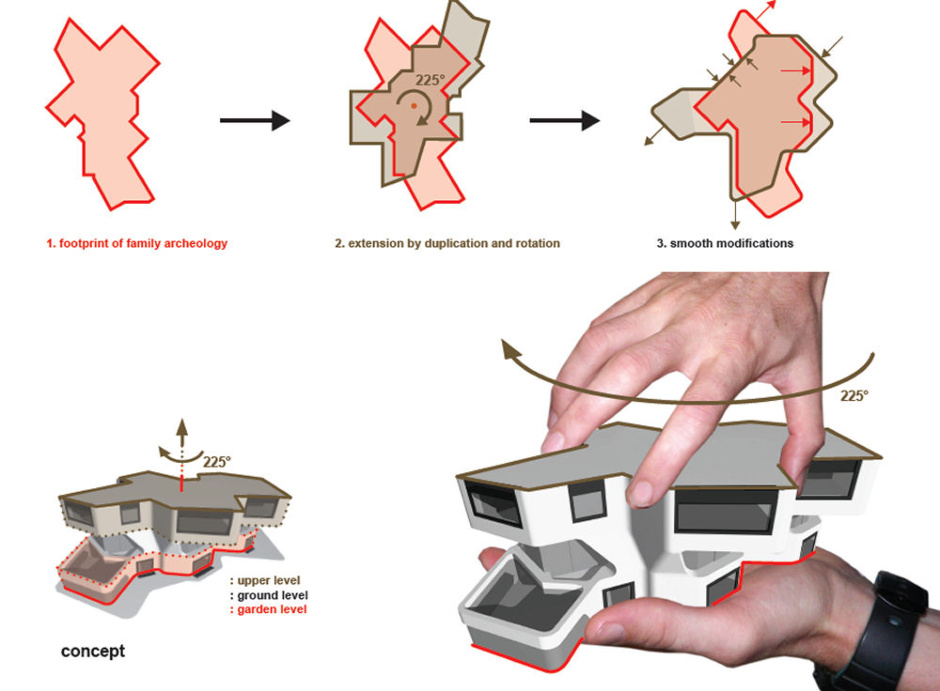 225°

1. footprint of family archeology

2. extension by duplication and rotation

3. smooth modifications

225°

225°

: upper level
: ground level
: garden level

concept