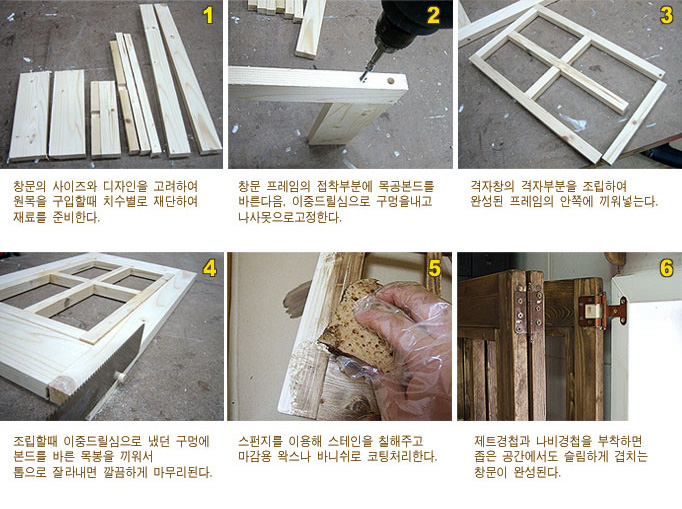 1

창문의 사이즈와 디자인을 고려하여 원목을 구입할때 치수별로 재단하여 재료를 준비한다.

2

창문 프레임의 접착부분에 목공본드를 바른다음, 이중드릴심으로 구멍을내고 나사못으로고정한다.

3

격자창의 격자부분을 조립하여 완성된 프레임의 안쪽에 끼워넣는다.

4

조립할때 이중드릴심으로 냈던 구멍에 본드를 바른 목봉을 끼워서 톱으로 잘라내면 깔끔하게 마무리된다.

5

스펀지를 이용해 스테인을 칠해주고 마감용 왁스나 바니쉬로 코팅처리한다.

6

제트경첩과 나비경첩을 부착하면 좁은 공간에서도 슬림하게 겹치는 창문이 완성된다.