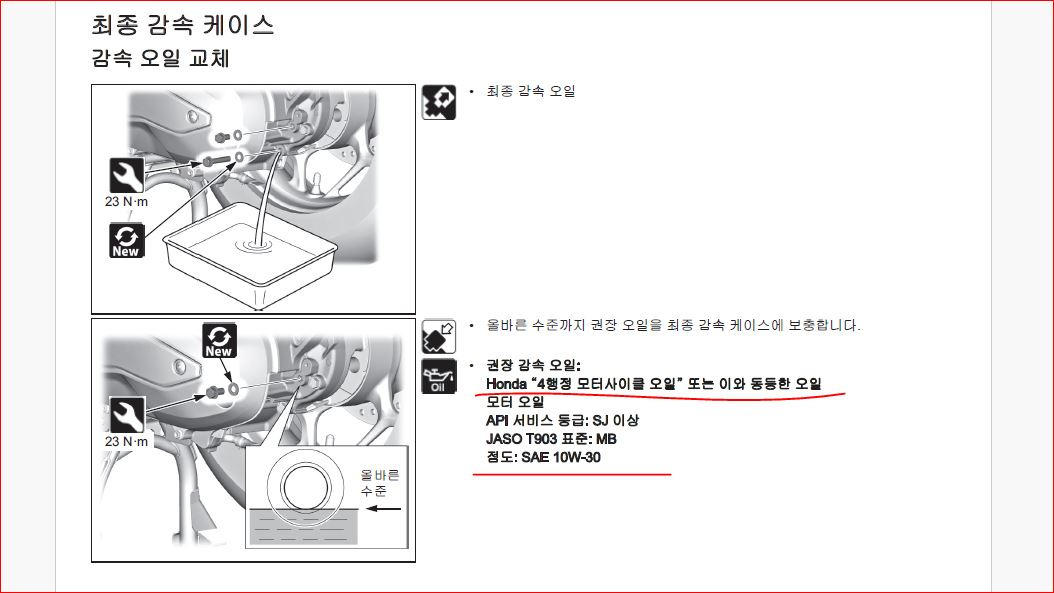 최종 감속 케이스
감속 오일 교체

23 N·m
New

• 최종 감속 오일

New
23 N·m
올바른 수준

• 올바른 수준까지 권장 오일을 최종 감속 케이스에 보충합니다.

Oil

• 권장 감속 오일:
Honda "4행정 모터사이클 오일" 또는 이와 동등한 오일
모터 오일
API 서비스 등급: SJ 이상
JASO T903 표준: MB
점도: SAE 10W-30