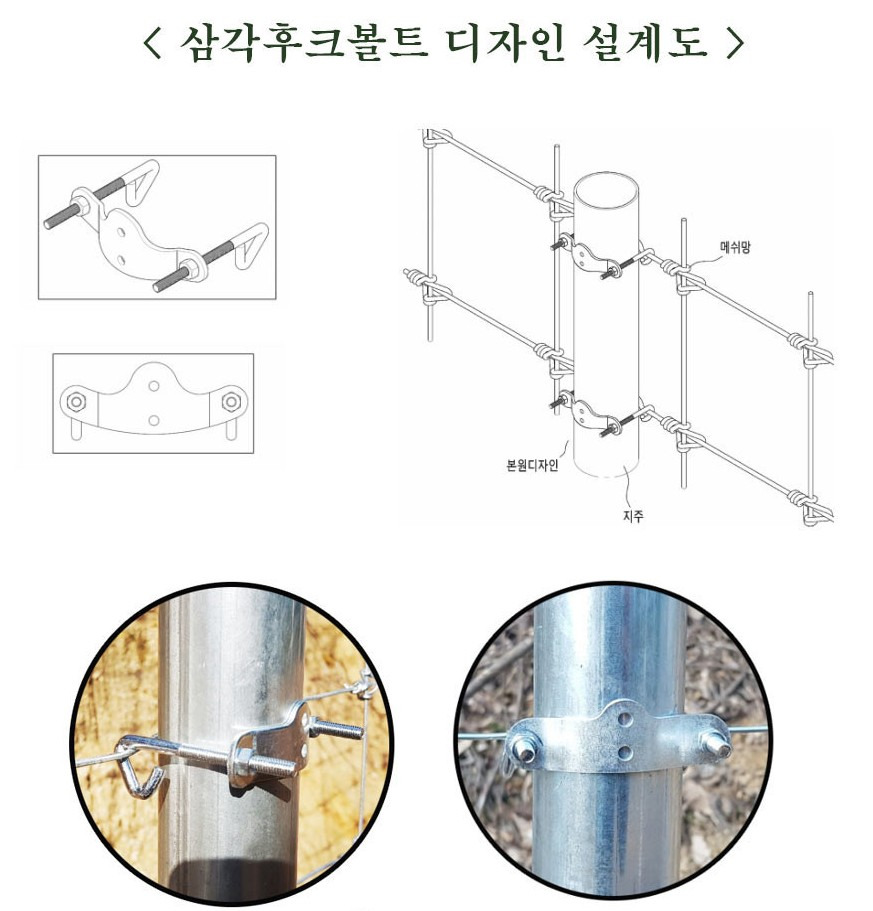 < 삼각후크볼트 디자인 설계도 >

메쉬망

본원디자인

지주