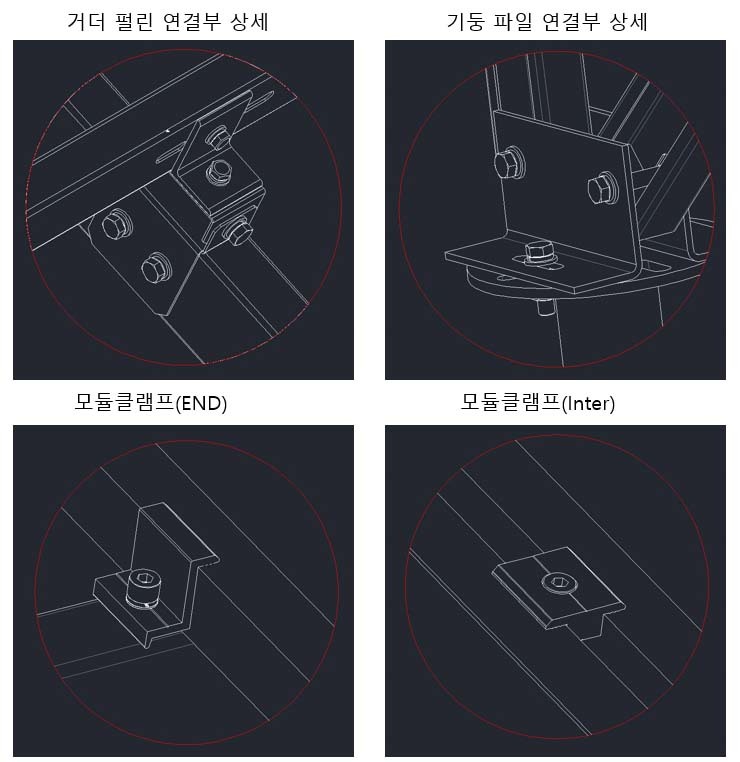 거더 펄린 연결부 상세

기둥 파일 연결부 상세

모듈클램프(END)

모듈클램프(Inter)