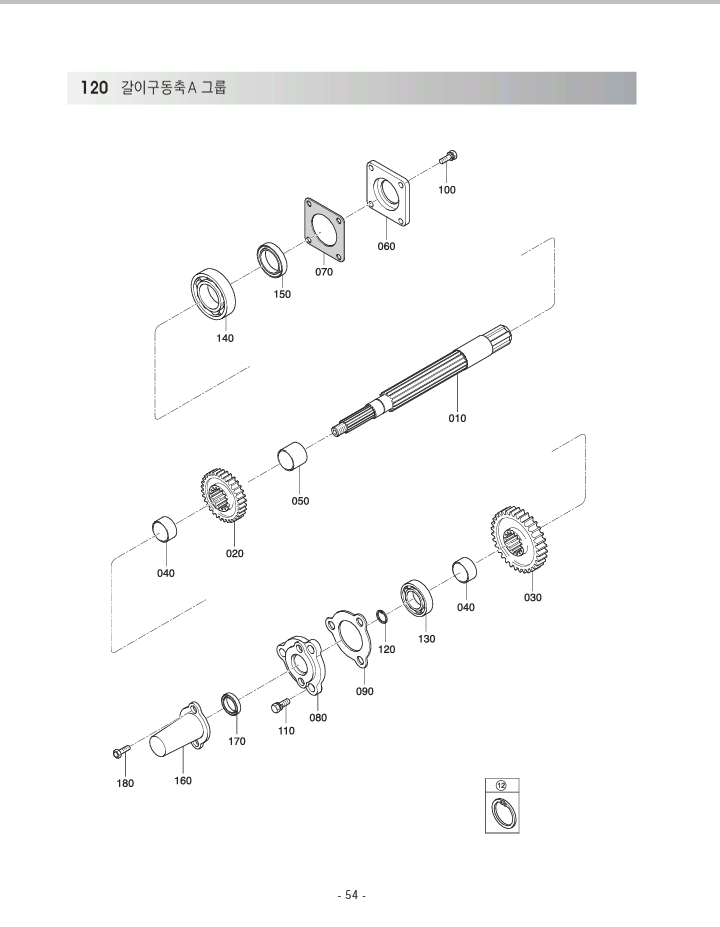 120 갈이구동축A 그룹

100
060
070
150
140
010
050
020
040
030
040
130
120
090
080
110
170
160
180

⑫

- 54 -