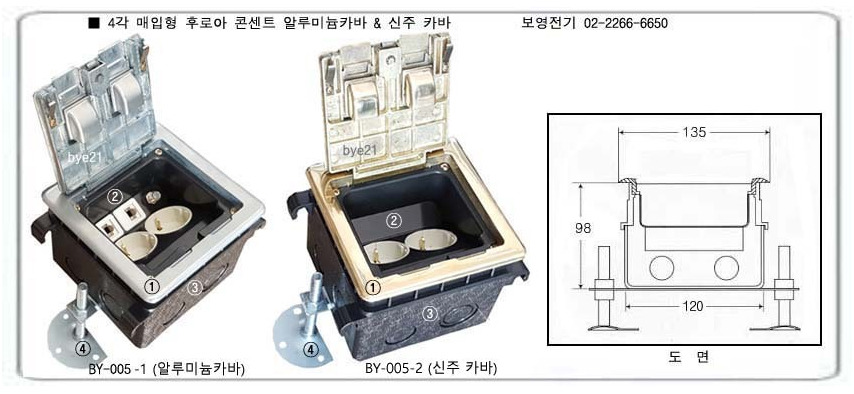 ■ 4각 매입형 후로아 콘센트 알루미늄카바 & 신주 카바 보영전기 02-2266-6650

bye21
②
①
③
④
BY-005 -1 (알루미늄카바)

bye21
②
①
③
④
BY-005-2 (신주 카바)

135
98
120
도 면