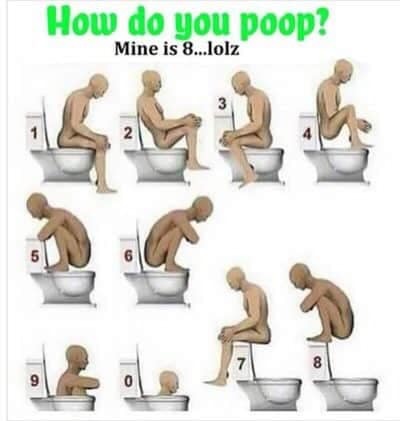 How do you poop?
Mine is 8...lolz

1
2
3
4
5
6
7
8
9
0