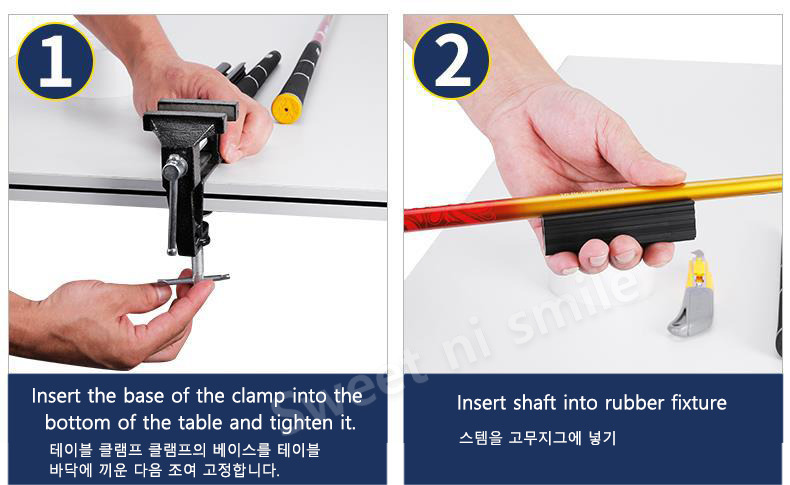 1

Insert the base of the clamp into the bottom of the table and tighten it.

테이블 클램프 클램프의 베이스를 테이블 바닥에 끼운 다음 조여 고정합니다.

2

Insert shaft into rubber fixture

스템을 고무지그에 넣기

Sweet ni smile