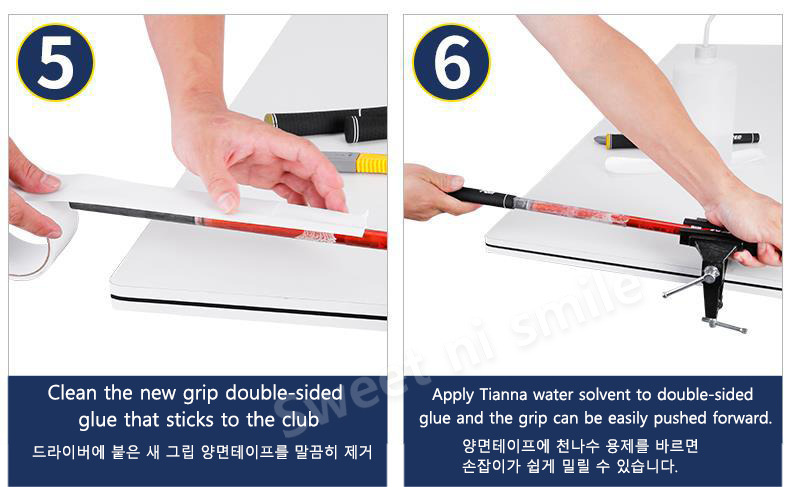 5

Clean the new grip double-sided glue that sticks to the club

드라이버에 붙은 새 그립 양면테이프를 말끔히 제거

6

Apply Tianna water solvent to double-sided glue and the grip can be easily pushed forward.

양면테이프에 천나수 용제를 바르면 손잡이가 쉽게 밀릴 수 있습니다.

Sweet ni smile