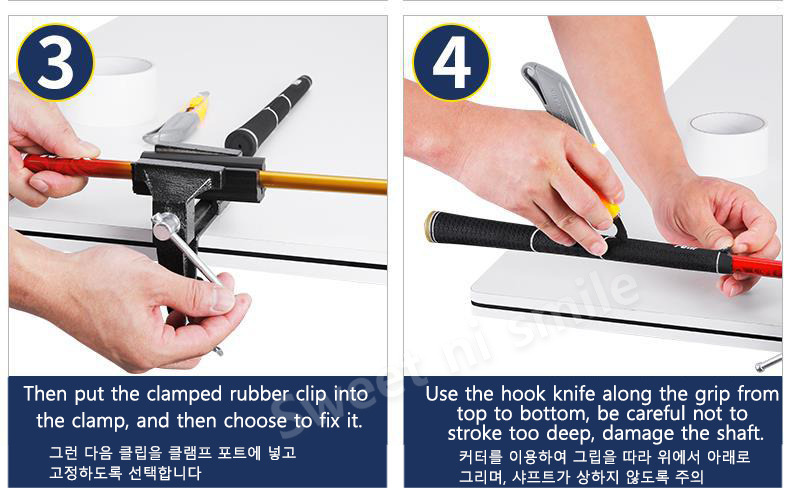 3

Then put the clamped rubber clip into the clamp, and then choose to fix it.

그런 다음 클립을 클램프 포트에 넣고 고정하도록 선택합니다

4

Use the hook knife along the grip from top to bottom, be careful not to stroke too deep, damage the shaft.

커터를 이용하여 그립을 따라 위에서 아래로 그리며, 샤프트가 상하지 않도록 주의

Sweet ni smile