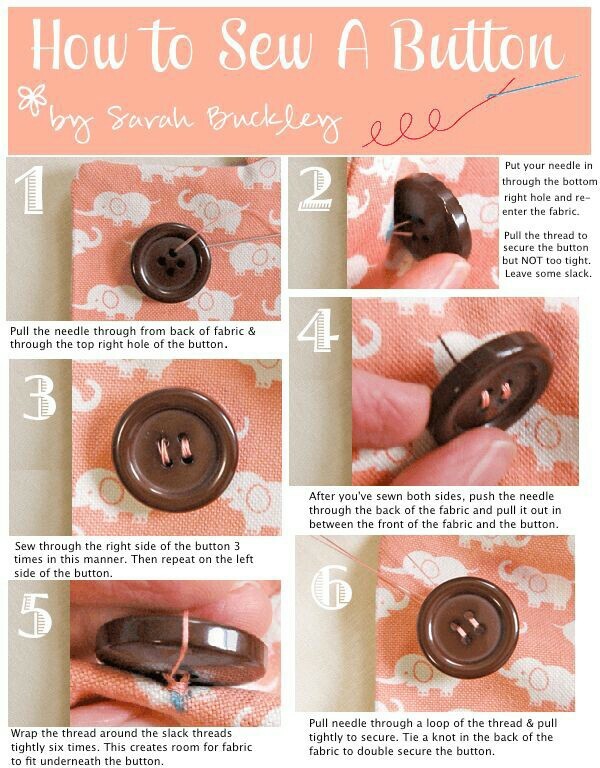 How to Sew A Button

by Sarah Buckley

1

Pull the needle through from back of fabric & through the top right hole of the button.

2

Put your needle in through the bottom right hole and re-enter the fabric.

Pull the thread to secure the button but NOT too tight. Leave some slack.

3

Sew through the right side of the button 3 times in this manner. Then repeat on the left side of the button.

4

After you've sewn both sides, push the needle through the back of the fabric and pull it out in between the front of the fabric and the button.

5

Wrap the thread around the slack threads tightly six times. This creates room for fabric to fit underneath the button.

6

Pull needle through a loop of the thread & pull tightly to secure. Tie a knot in the back of the fabric to double secure the button.