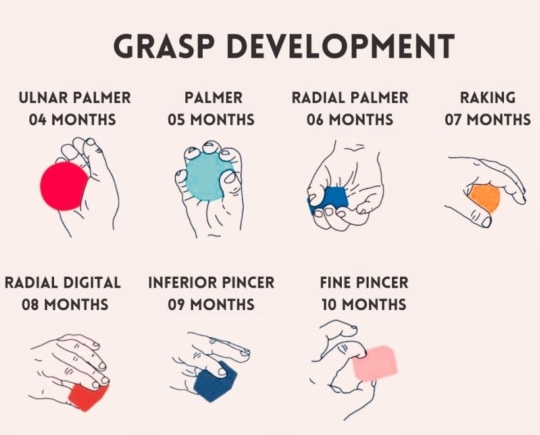 GRASP DEVELOPMENT

ULNAR PALMER
04 MONTHS

PALMER
05 MONTHS

RADIAL PALMER
06 MONTHS

RAKING
07 MONTHS

RADIAL DIGITAL
08 MONTHS

INFERIOR PINCER
09 MONTHS

FINE PINCER
10 MONTHS