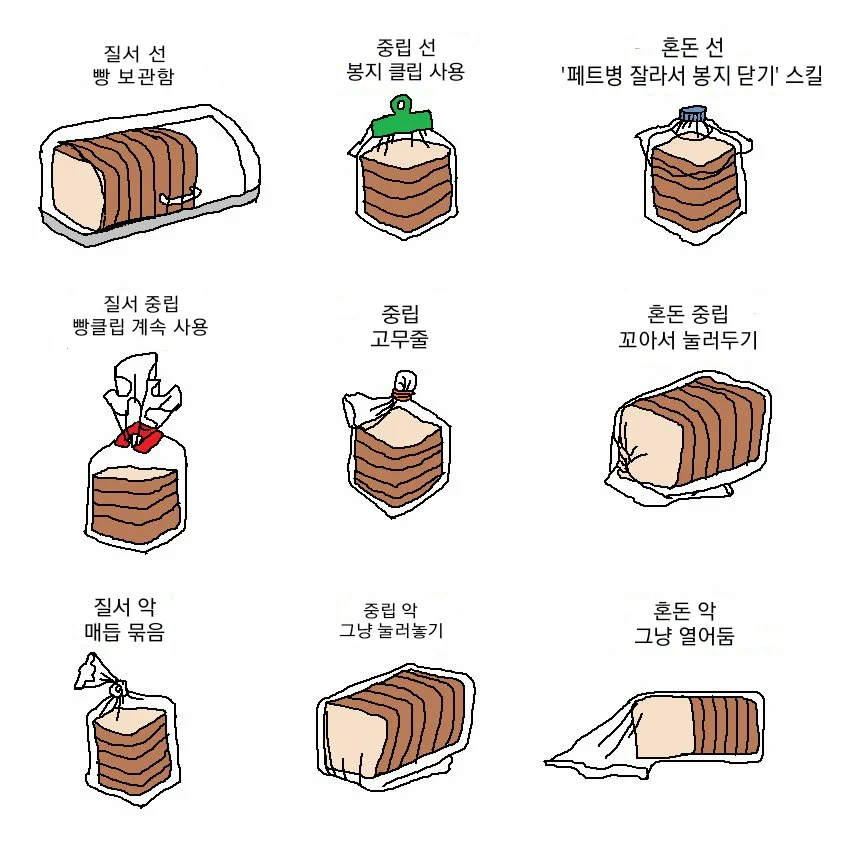 질서 선
빵 보관함

중립 선
봉지 클립 사용

혼돈 선
'페트병 잘라서 봉지 닫기' 스킬

질서 중립
빵클립 계속 사용

중립
고무줄

혼돈 중립
꼬아서 눌러두기

질서 악
매듭 묶음

중립 악
그냥 눌러놓기

혼돈 악
그냥 열어둠