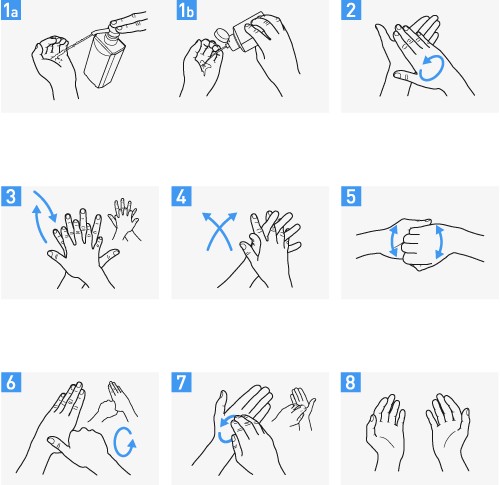 1a

1b

2

3

4

5

6

7

8