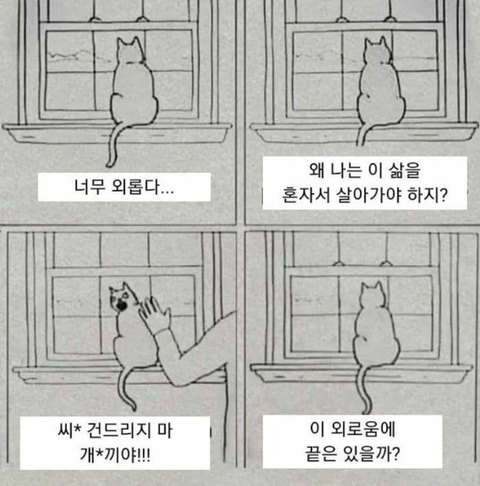 너무 외롭다...

왜 나는 이 삶을
혼자서 살아가야 하지?

씨* 건드리지 마
개*끼야!!!

이 외로움에
끝은 있을까?