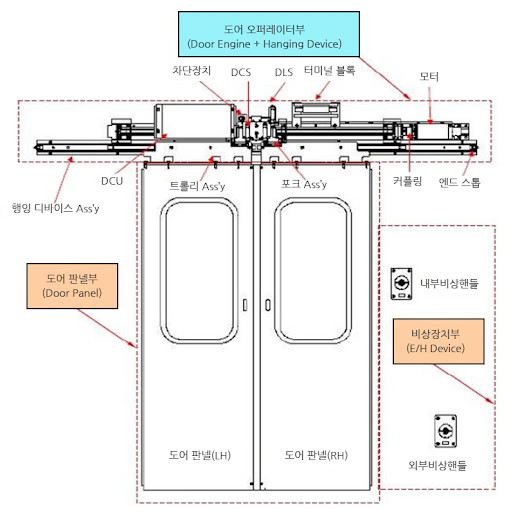 도어 오퍼레이터부
(Door Engine + Hanging Device)

차단장치
DCS
DLS
터미널 블록
모터

DCU
트롤리 Ass'y
포크 Ass'y
커플링
엔드 스톱
행잉 디바이스 Ass'y

도어 판넬부
(Door Panel)

내부비상핸들

비상장치부
(E/H Device)

도어 판넬(LH)
도어 판넬(RH)

외부비상핸들