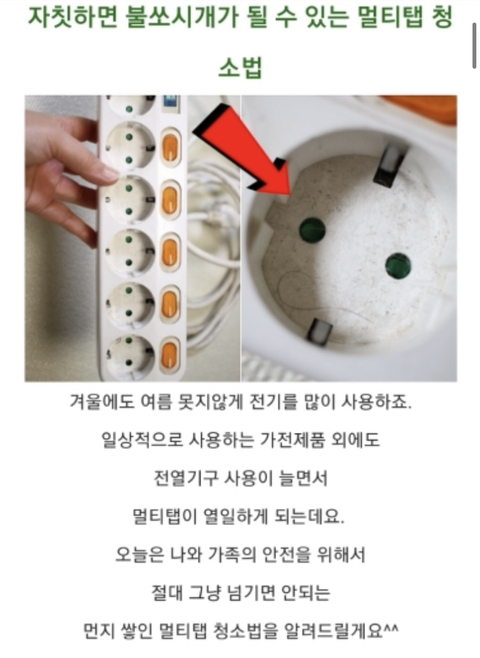 자칫하면 불쏘시개가 될 수 있는 멀티탭 청소법

겨울에도 여름 못지않게 전기를 많이 사용하죠.

일상적으로 사용하는 가전제품 외에도

전열기구 사용이 늘면서

멀티탭이 열일하게 되는데요.

오늘은 나와 가족의 안전을 위해서

절대 그냥 넘기면 안되는

먼지 쌓인 멀티탭 청소법을 알려드릴게요^^