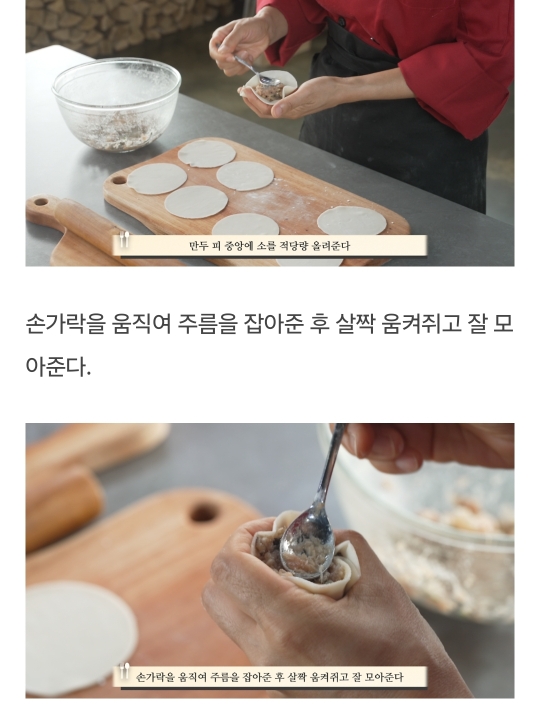 만두 피 중앙에 소를 적당량 올려준다

손가락을 움직여 주름을 잡아준 후 살짝 움켜쥐고 잘 모아준다.

손가락을 움직여 주름을 잡아준 후 살짝 움켜쥐고 잘 모아준다