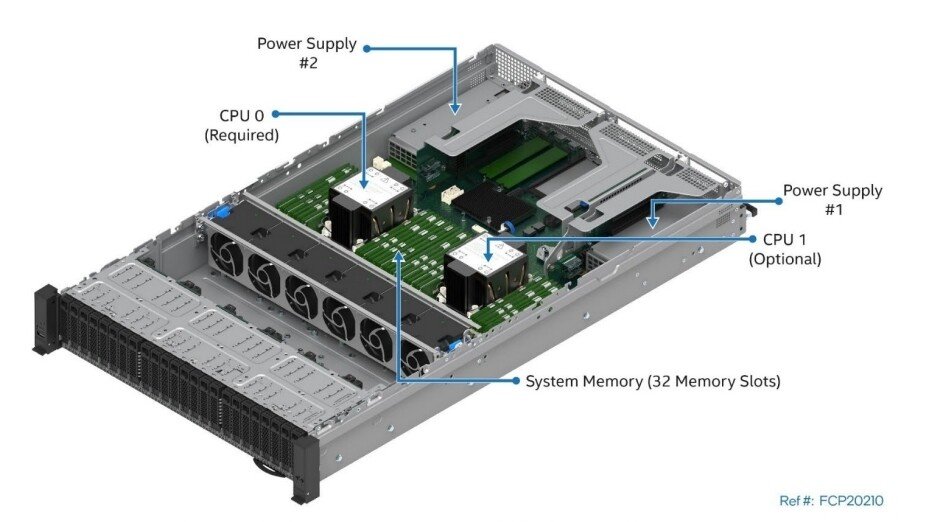 Power Supply
#2

CPU 0
(Required)

Power Supply
#1

CPU 1
(Optional)

System Memory (32 Memory Slots)

Ref #: FCP20210