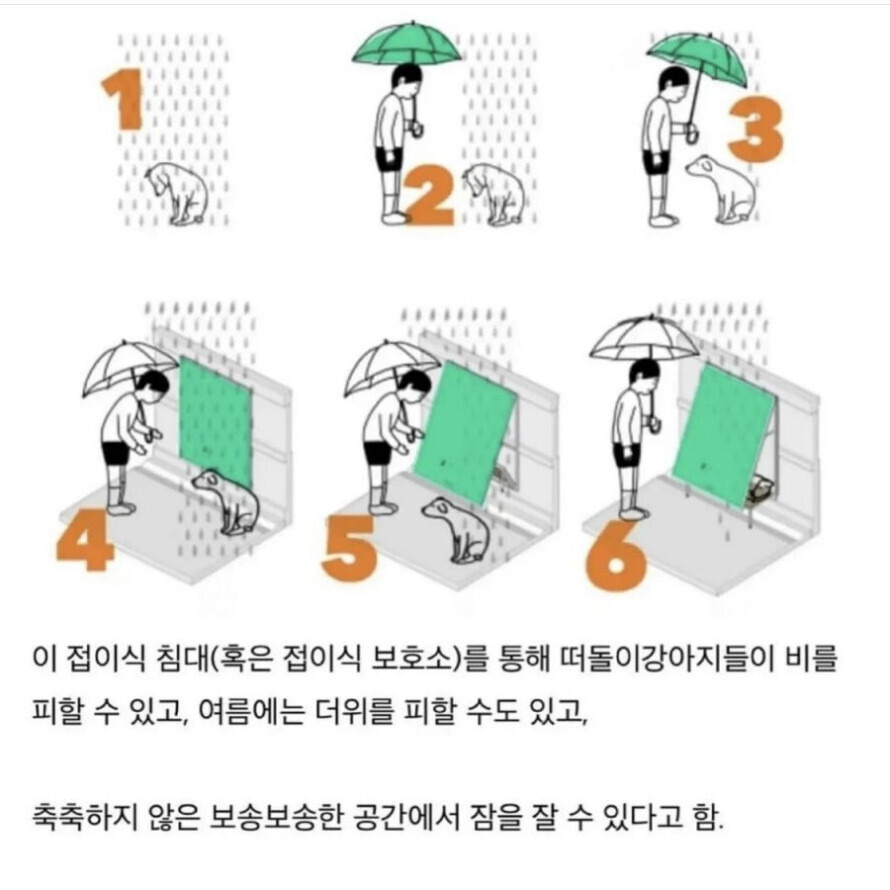 1
2
3
4
5
6

이 접이식 침대(혹은 접이식 보호소)를 통해 떠돌이강아지들이 비를 피할 수 있고, 여름에는 더위를 피할 수도 있고,

축축하지 않은 보송보송한 공간에서 잠을 잘 수 있다고 함.