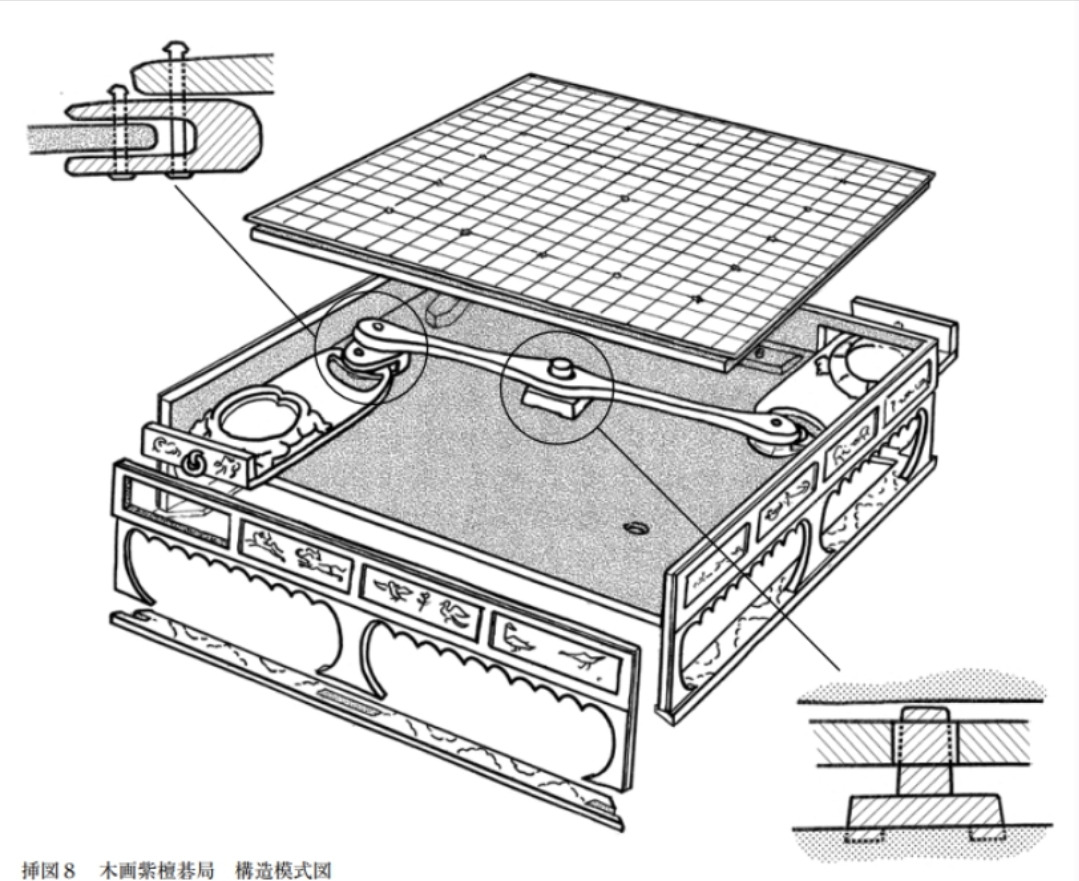 挿図８　木画紫檀碁局　構造模式図