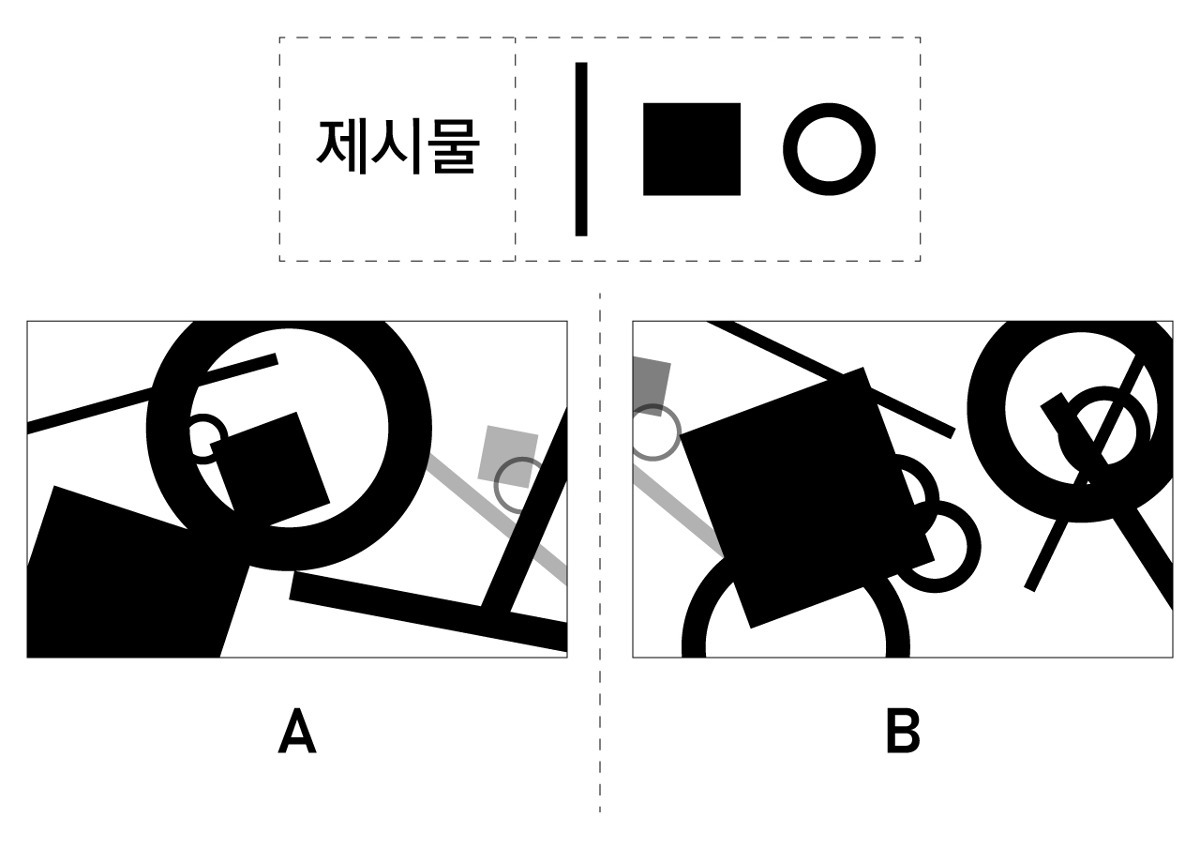 제시물

A

B