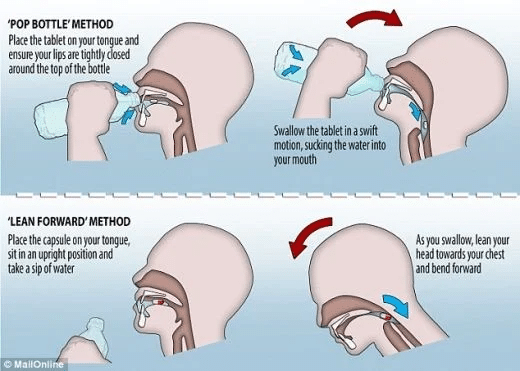 'POP BOTTLE' METHOD
Place the tablet on your tongue and ensure your lips are tightly closed around the top of the bottle

Swallow the tablet in a swift motion, sucking the water into your mouth

'LEAN FORWARD' METHOD
Place the capsule on your tongue, sit in an upright position and take a sip of water

As you swallow, lean your head towards your chest and bend forward

© MailOnline