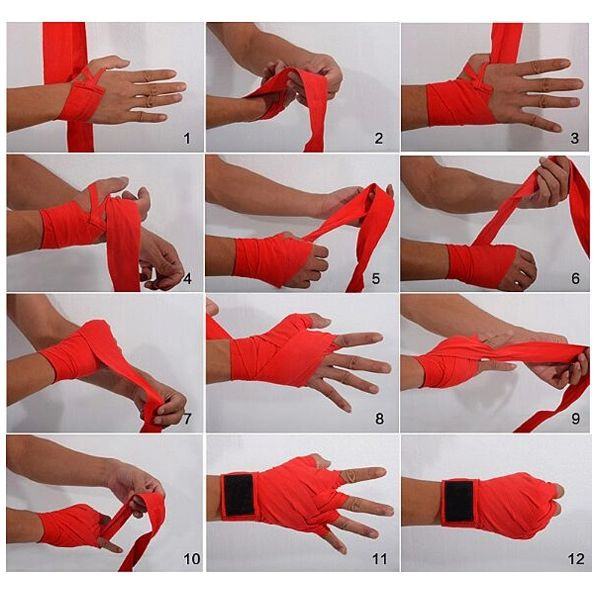 1

2

3

4

5

6

7

8

9

10

11

12