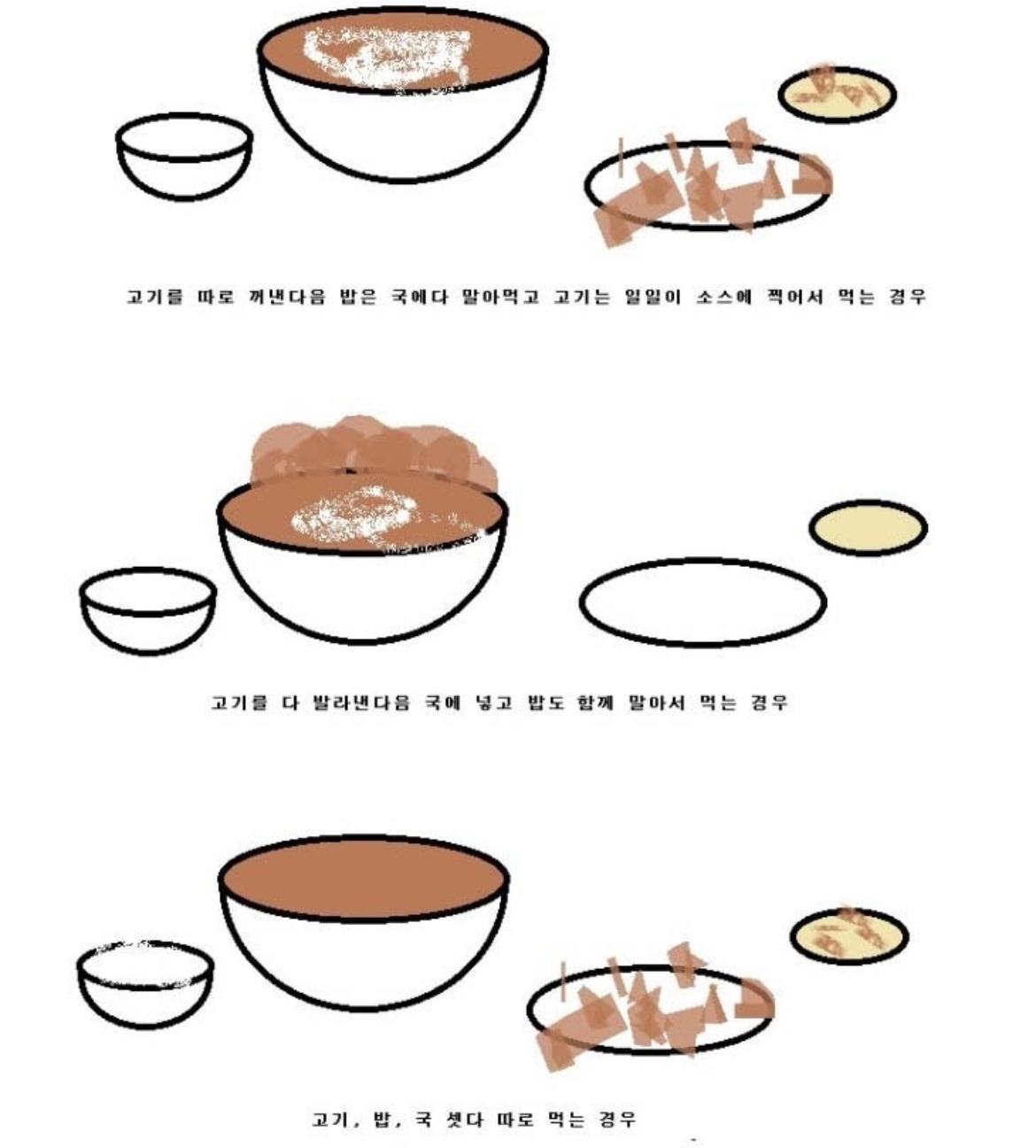 고기를 따로 꺼낸다음 밥은 국에다 말아먹고 고기는 일일이 소스에 찍어서 먹는 경우

고기를 다 발라낸다음 국에 넣고 밥도 함께 말아서 먹는 경우

고기, 밥, 국 셋다 따로 먹는 경우