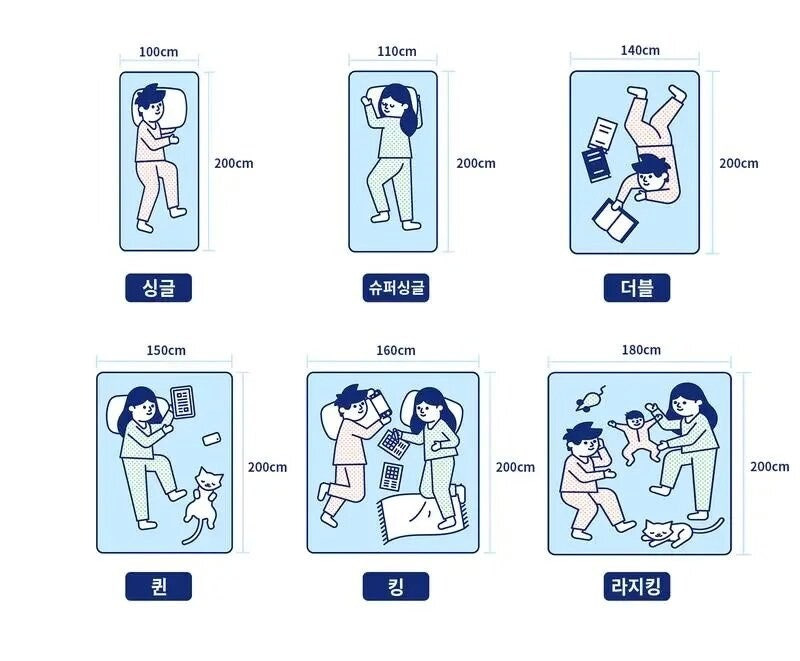 100cm
200cm
싱글

110cm
200cm
슈퍼싱글

140cm
200cm
더블

150cm
200cm
퀸

160cm
200cm
킹

180cm
200cm
라지킹