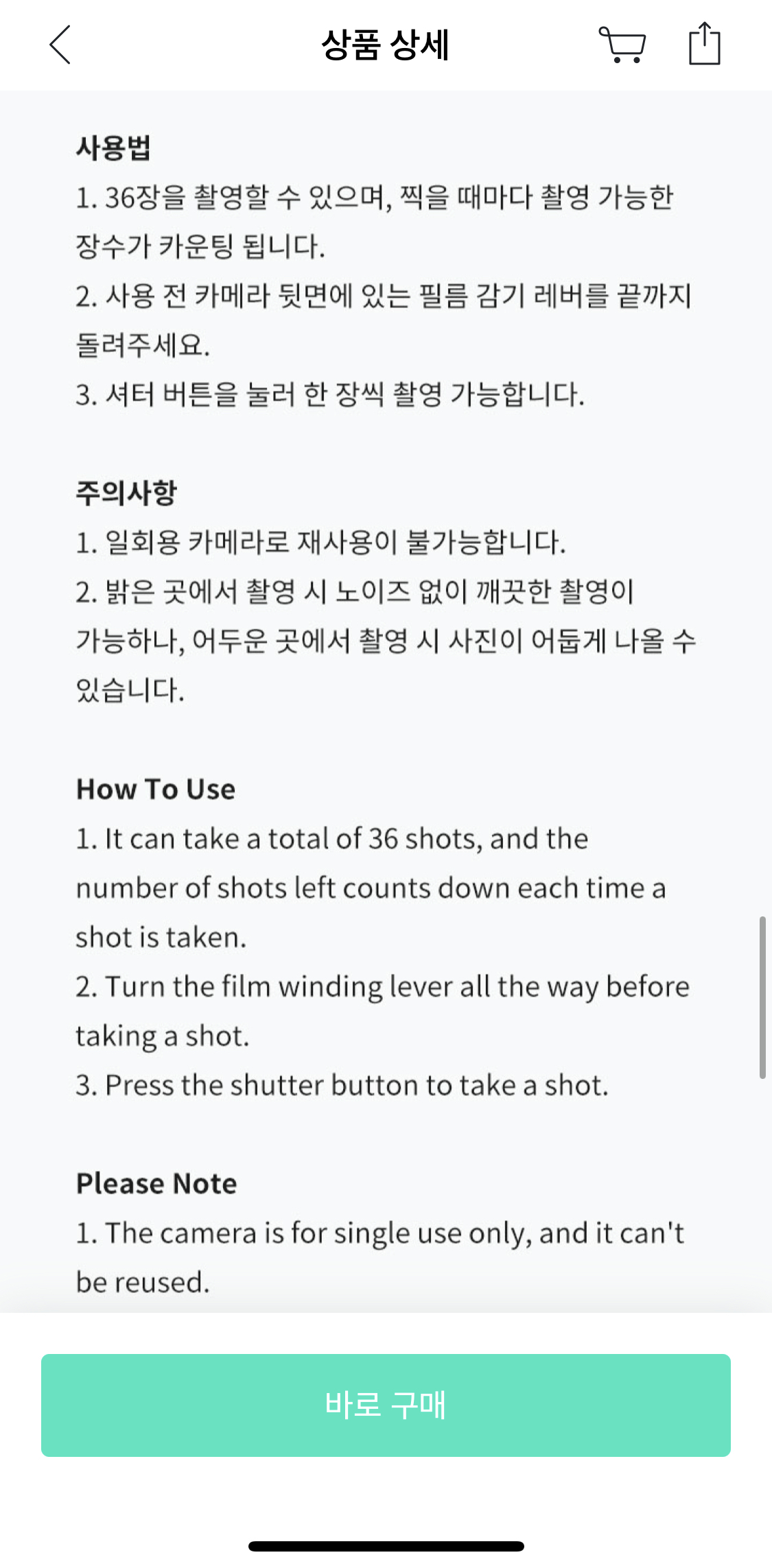 상품 상세

사용법
1. 36장을 촬영할 수 있으며, 찍을 때마다 촬영 가능한 장수가 카운팅 됩니다.
2. 사용 전 카메라 뒷면에 있는 필름 감기 레버를 끝까지 돌려주세요.
3. 셔터 버튼을 눌러 한 장씩 촬영 가능합니다.

주의사항
1. 일회용 카메라로 재사용이 불가능합니다.
2. 밝은 곳에서 촬영 시 노이즈 없이 깨끗한 촬영이 가능하나, 어두운 곳에서 촬영 시 사진이 어둡게 나올 수 있습니다.

How To Use
1. It can take a total of 36 shots, and the number of shots left counts down each time a shot is taken.
2. Turn the film winding lever all the way before taking a shot.
3. Press the shutter button to take a shot.

Please Note
1. The camera is for single use only, and it can't be reused.

바로 구매