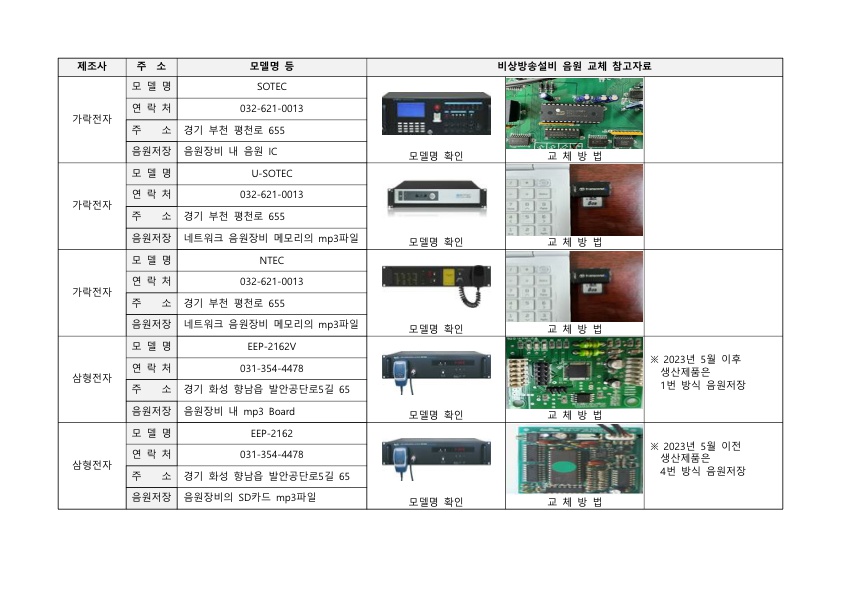 | 제조사 | 주 소 | 모델명 등 | 비상방송설비 음원 교체 참고자료 | | |
|---|---|---|---|---|---|
| 가락전자 | 모 델 명 | SOTEC | 모델명 확인 | 교 체 방 법 | |
| | 연 락 처 | 032-621-0013 | | | |
| | 주 소 | 경기 부천 평천로 655 | | | |
| | 음원저장 | 음원장비 내 음원 IC | | | |
| 가락전자 | 모 델 명 | U-SOTEC | 모델명 확인 | 교 체 방 법 | |
| | 연 락 처 | 032-621-0013 | | | |
| | 주 소 | 경기 부천 평천로 655 | | | |
| | 음원저장 | 네트워크 음원장비 메모리의 mp3파일 | | | |
| 가락전자 | 모 델 명 | NTEC | 모델명 확인 | 교 체 방 법 | |
| | 연 락 처 | 032-621-0013 | | | |
| | 주 소 | 경기 부천 평천로 655 | | | |
| | 음원저장 | 네트워크 음원장비 메모리의 mp3파일 | | | |
| 삼형전자 | 모 델 명 | EEP-2162V | 모델명 확인 | 교 체 방 법 | ※ 2023년 5월 이후 생산제품은 1번 방식 음원저장 |
| | 연 락 처 | 031-354-4478 | | | |
| | 주 소 | 경기 화성 향남읍 발안공단로5길 65 | | | |
| | 음원저장 | 음원장비 내 mp3 Board | | | |
| 삼형전자 | 모 델 명 | EEP-2162 | 모델명 확인 | 교 체 방 법 | ※ 2023년 5월 이전 생산제품은 4번 방식 음원저장 |
| | 연 락 처 | 031-354-4478 | | | |
| | 주 소 | 경기 화성 향남읍 발안공단로5길 65 | | | |
| | 음원저장 | 음원장비의 SD카드 mp3파일 | | | |