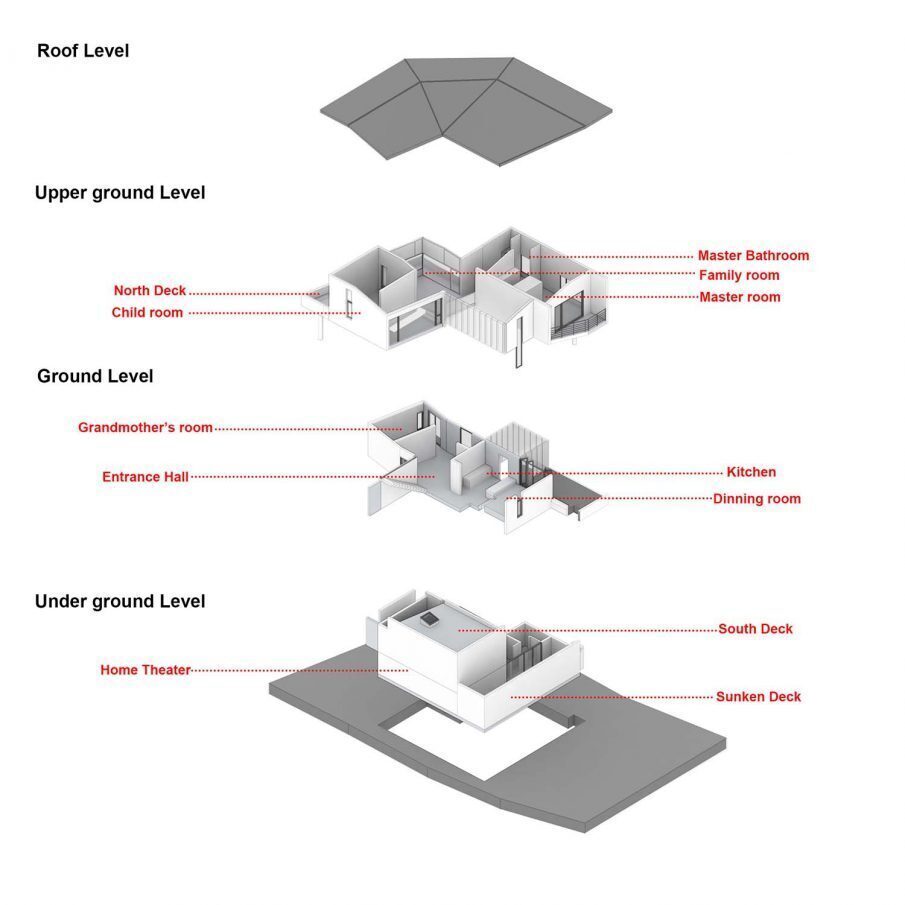 Roof Level

Upper ground Level

North Deck
Child room
Master Bathroom
Family room
Master room

Ground Level

Grandmother's room
Entrance Hall
Kitchen
Dinning room

Under ground Level

Home Theater
South Deck
Sunken Deck